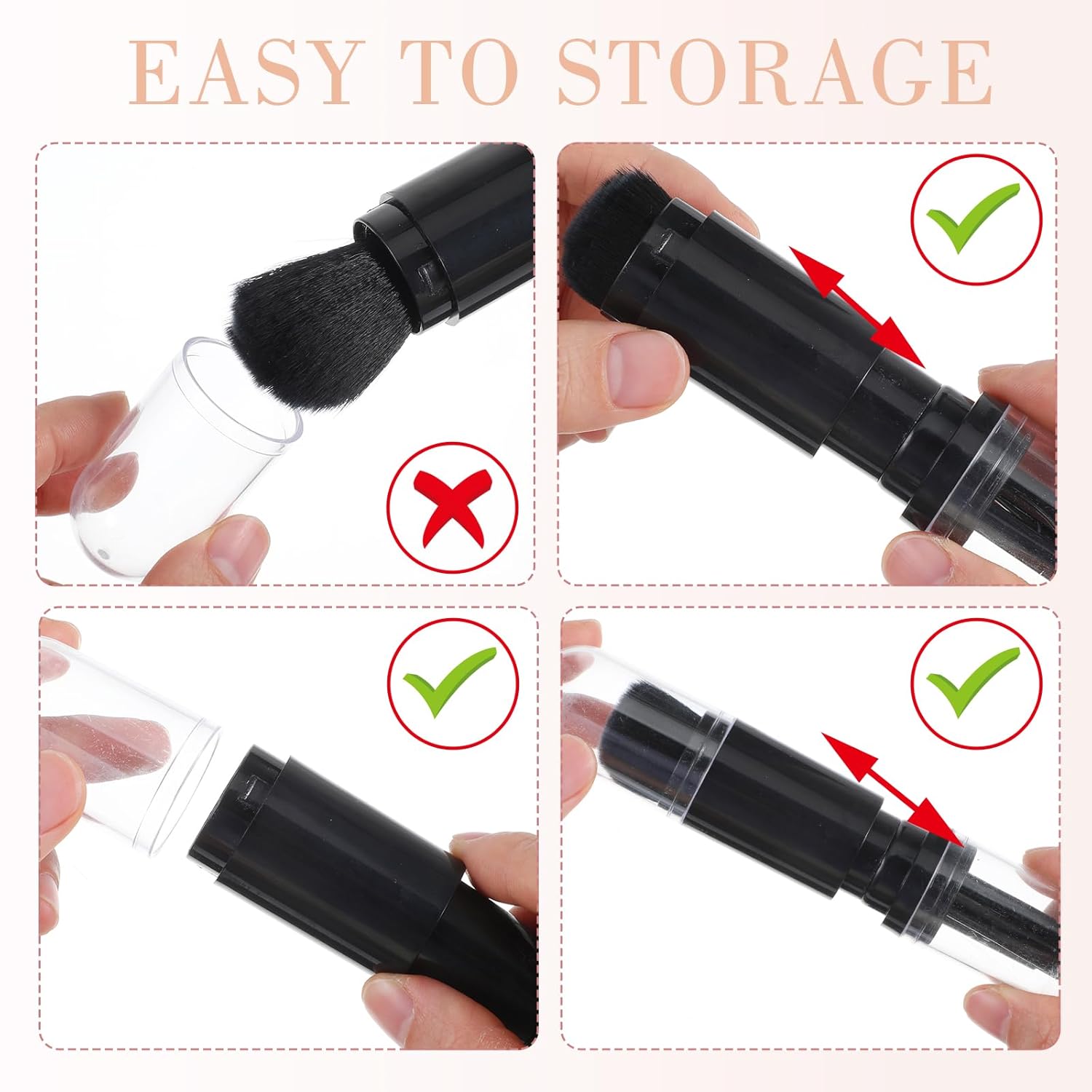 EASY TO STORAGE