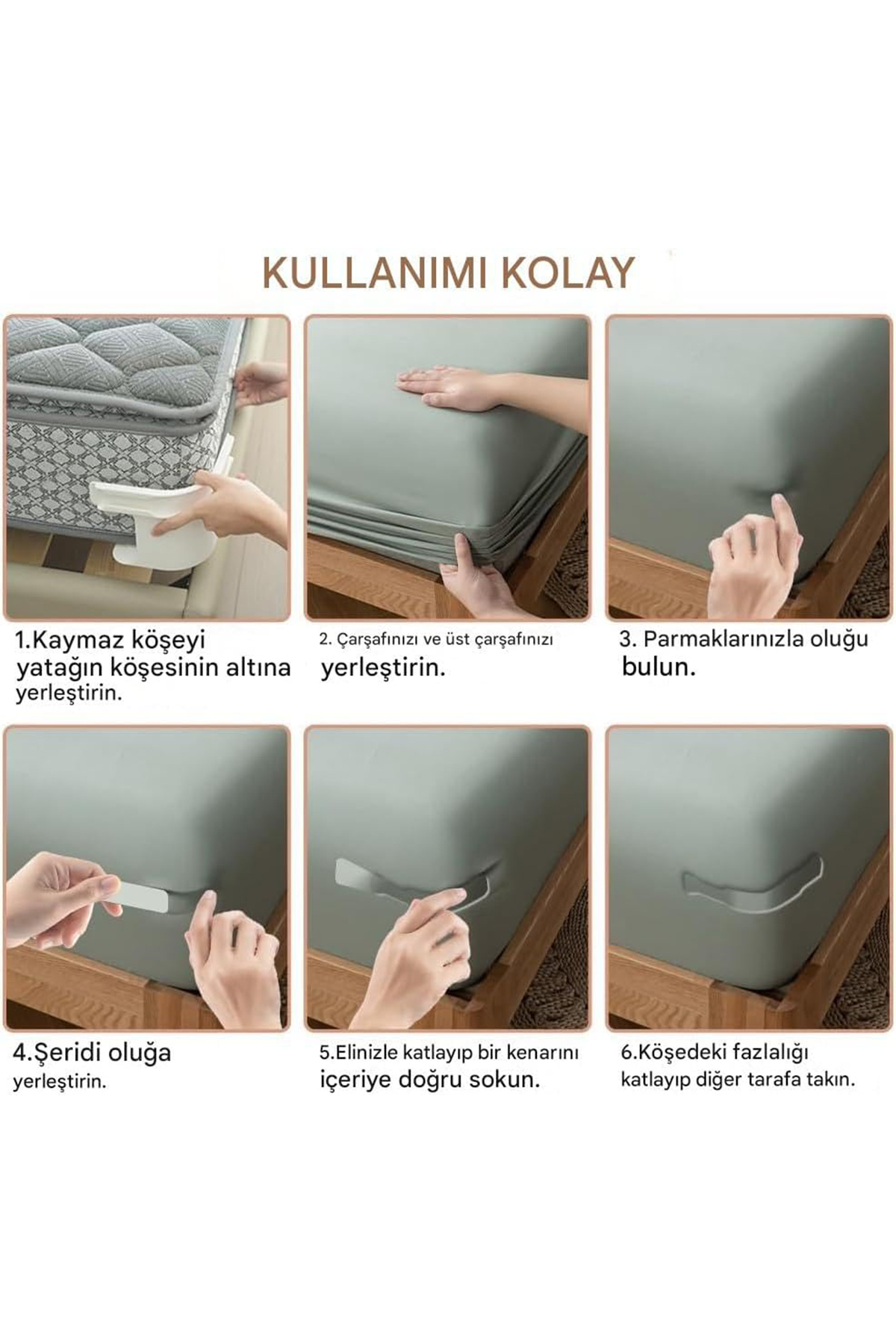 KULLANIMI KOLAY

1.Kaymaz köşeyi yatağın köşesinin altına yerleştirin.

2. Çarşafınızı ve üst çarşafınızı yerleştirin.

3. Parmaklarınızla oluğu bulun.

4.Şeridi oluğa yerleştirin.

5.Elinizle katlayıp bir kenarını içeriye doğru sokun.

6.Köşedeki fazlalığı katlayıp diğer tarafa takın.