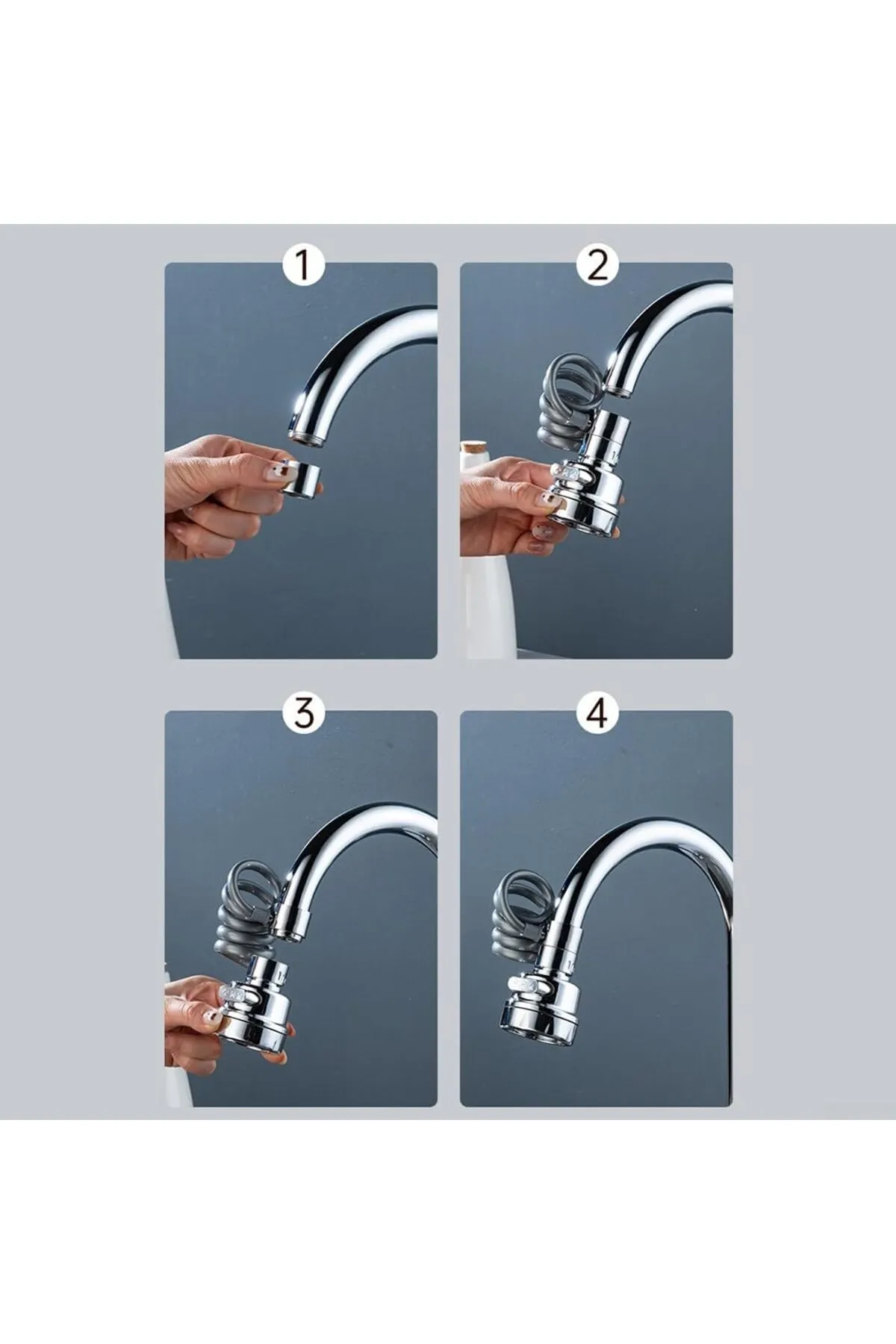 1

2

3

4