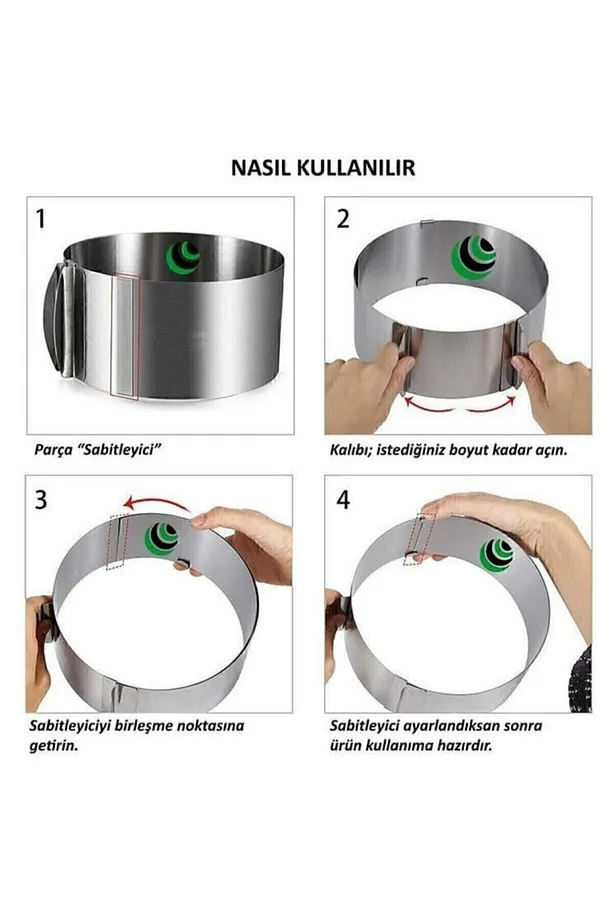 NASIL KULLANILIR

1

Parça "Sabitleyici"

2

Kalıbı; istediğiniz boyut kadar açın.

3

Sabitleyiciyi birleşme noktasına getirin.

4

Sabitleyici ayarlandıksan sonra ürün kullanıma hazırdır.