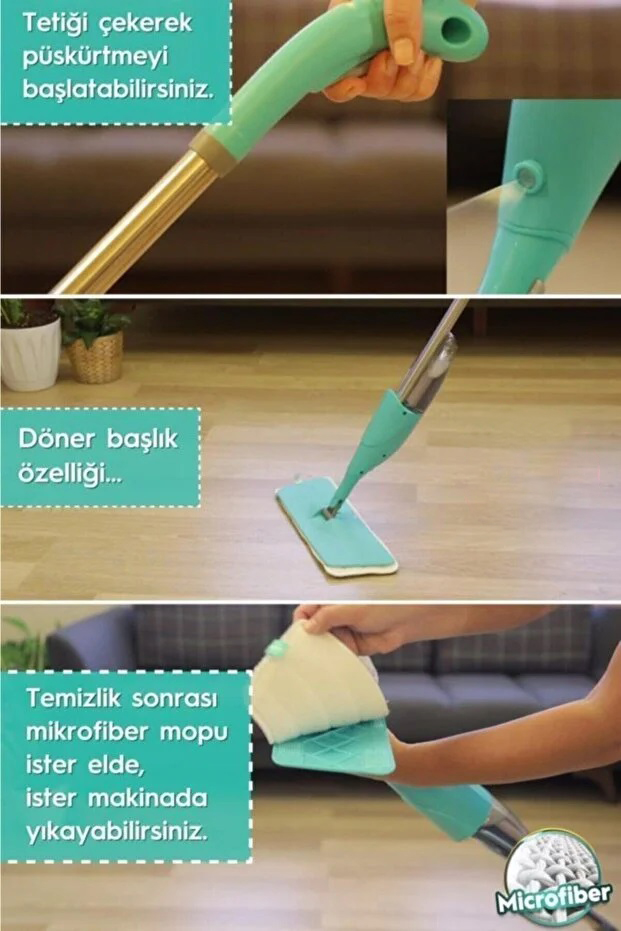 Tetiği çekerek püskürtmeyi başlatabilirsiniz.

Döner başlık özelliği...

Temizlik sonrası mikrofiber mopu ister elde, ister makinada yıkayabilirsiniz.

Microfiber